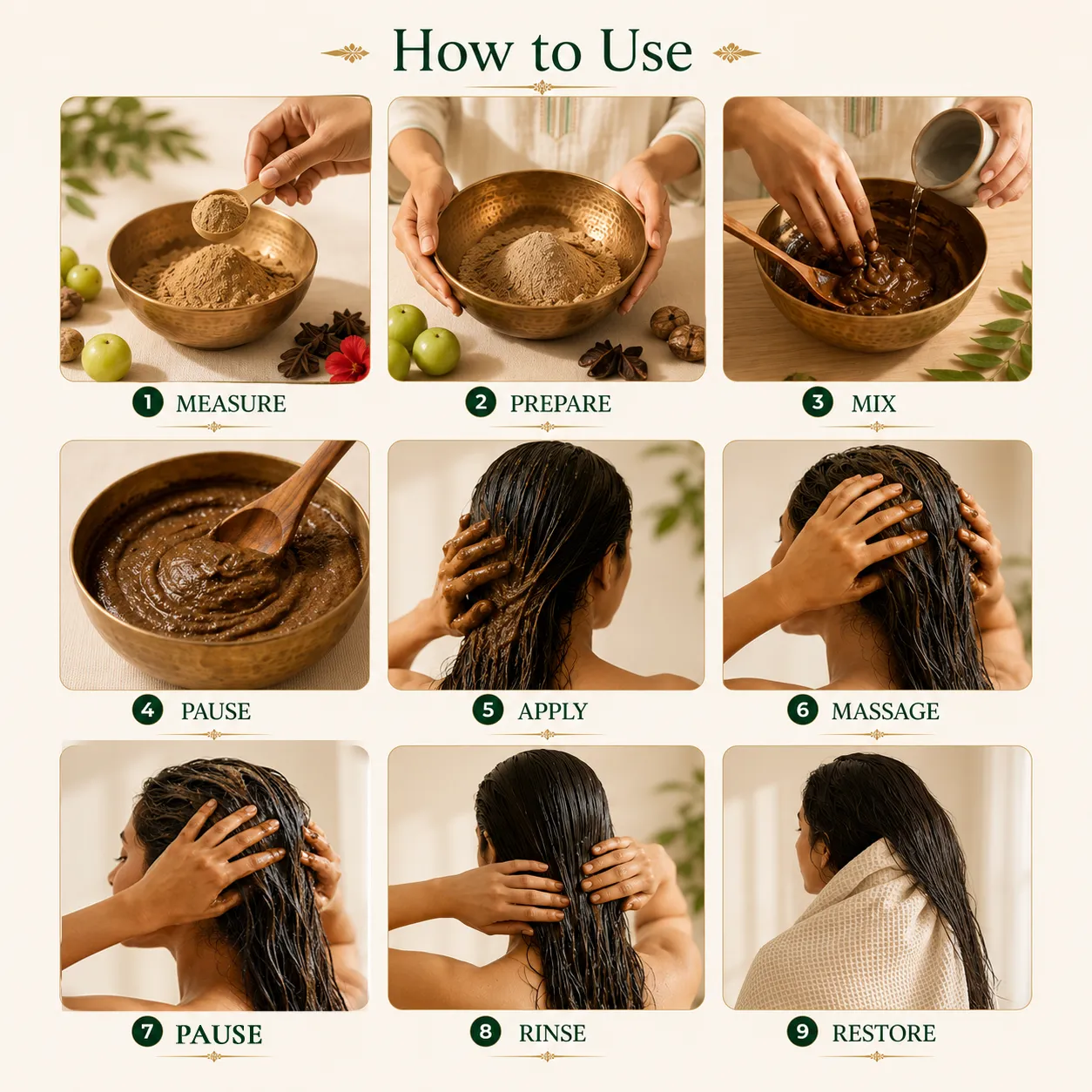 How to Use

1 MEASURE

2 PREPARE

3 MIX

4 PAUSE

5 APPLY

6 MASSAGE

7 PAUSE

8 RINSE

9 RESTORE